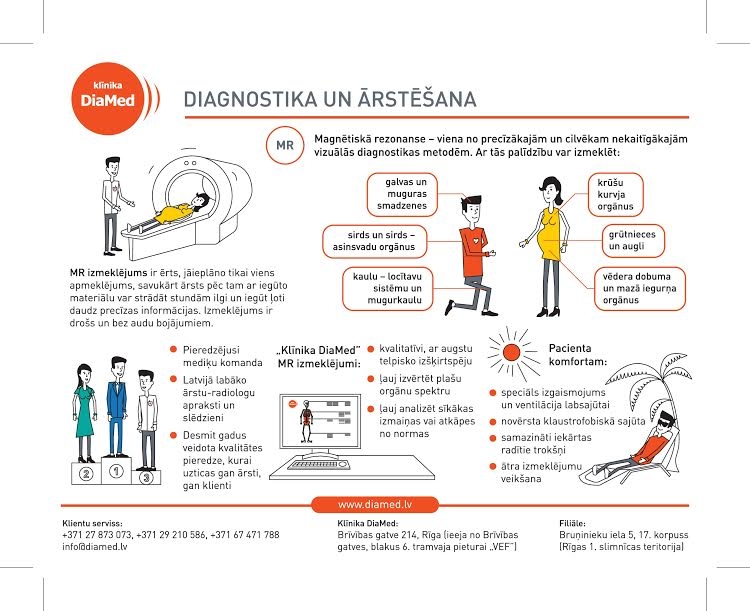 klīnika DiaMed

DIAGNOSTIKA UN ĀRSTĒŠANA

MR

Magnētiskā rezonanse – viena no precīzākajām un cilvēkam nekaitīgākajām vizuālās diagnostikas metodēm. Ar tās palīdzību var izmeklēt:

galvas un muguras smadzenes

sirds un sirds – asinsvadu orgānus

kaulu – locītavu sistēmu un mugurkaulu

krūšu kurvja orgānus

grūtnieces un augli

vēdera dobuma un mazā iegurņa orgānus

MR izmeklējums ir ērts, jāieplāno tikai viens apmeklējums, savukārt ārsts pēc tam ar iegūto materiālu var strādāt stundām ilgi un iegūt ļoti daudz precīzas informācijas. Izmeklējums ir drošs un bez audu bojājumiem.

2 1 3

Pieredzējusi mediķu komanda

Latvijā labāko ārstu-radiologu apraksti un slēdzieni

Desmit gadus veidota kvalitātes pieredze, kurai uzticas gan ārsti, gan klienti

„Klīnika DiaMed" MR izmeklējumi:

kvalitatīvi, ar augstu telpisko izšķirtspēju

ļauj izvērtēt plašu orgānu spektru

ļauj analizēt sīkākas izmaiņas vai atkāpes no normas

Pacienta komfortam:

speciāls izgaismojums un ventilācija labsajūtai

novērsta klaustrofobiskā sajūta

samazināti iekārtas radītie trokšņi

ātra izmeklējumu veikšana

www.diamed.lv

Klientu serviss:
+371 27 873 073, +371 29 210 586, +371 67 471 788
info@diamed.lv

Klīnika DiaMed:
Brīvības gatve 214, Rīga (ieeja no Brīvības gatves, blakus 6. tramvaja pieturai „VEF")

Filiāle:
Bruņinieku iela 5, 17. korpuss
(Rīgas 1. slimnīcas teritorija)